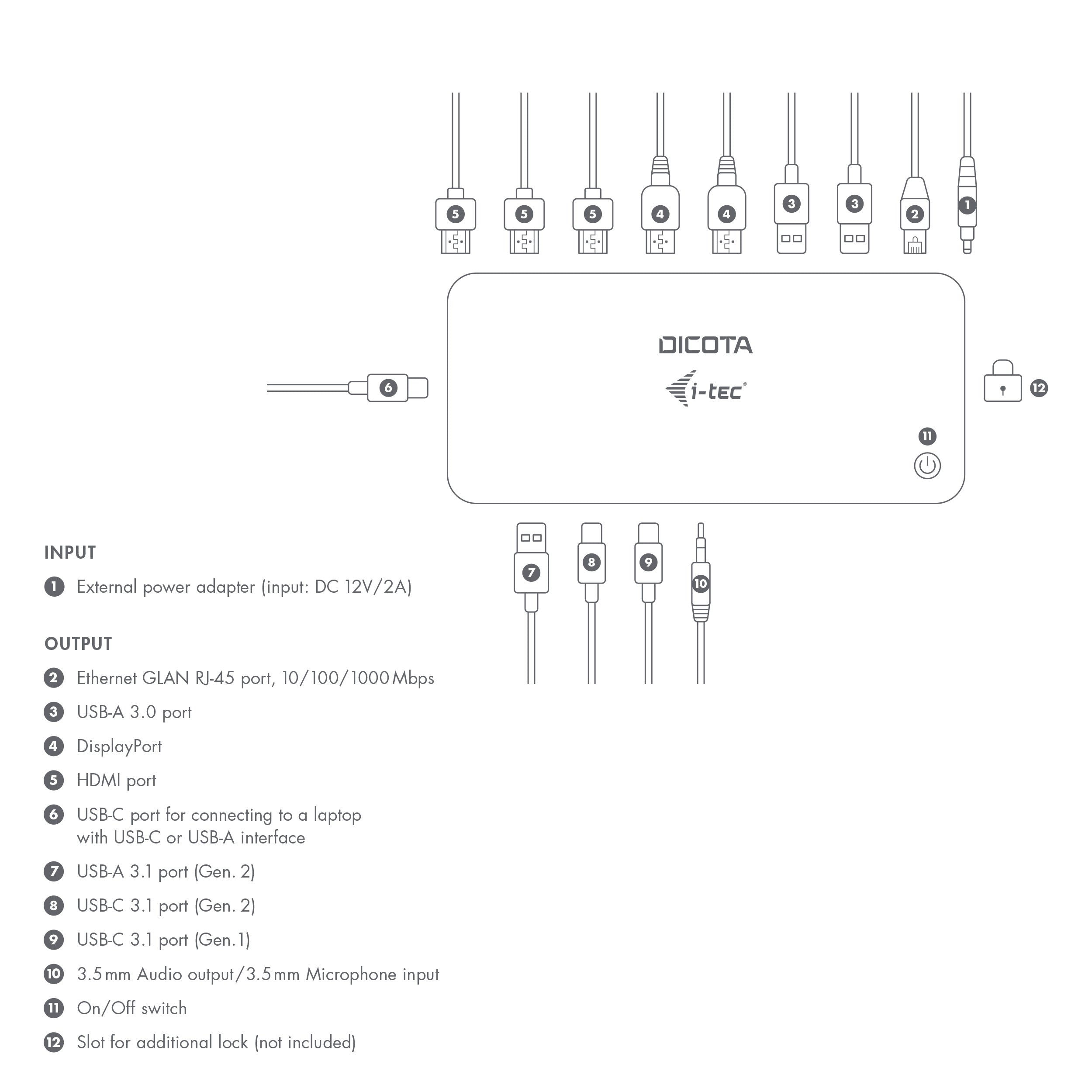 5 5 5 4 4 3 3 2 1

DICOTA

i-tec®

6

12

11

7 8 9 10

INPUT

1 External power adapter (input: DC 12V/2A)

OUTPUT

2 Ethernet GLAN RJ-45 port, 10/100/1000 Mbps

3 USB-A 3.0 port

4 DisplayPort

5 HDMI port

6 USB-C port for connecting to a laptop with USB-C or USB-A interface

7 USB-A 3.1 port (Gen. 2)

8 USB-C 3.1 port (Gen. 2)

9 USB-C 3.1 port (Gen. 1)

10 3.5 mm Audio output/3.5 mm Microphone input

11 On/Off switch

12 Slot for additional lock (not included)